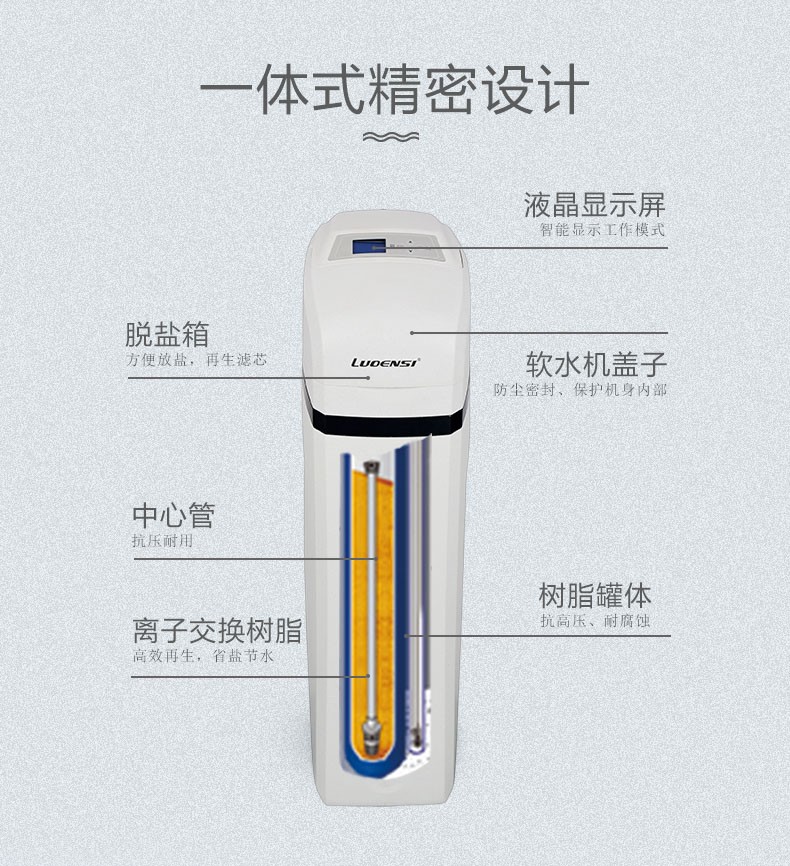 一体式精密设计

液晶显示屏
智能显示工作模式

脱盐箱
方便放盐，再生滤芯

LUOENSI

软水机盖子
防尘密封、保护机身内部

中心管
抗压耐用

树脂罐体
抗高压、耐腐蚀

离子交换树脂
高效再生，省盐节水